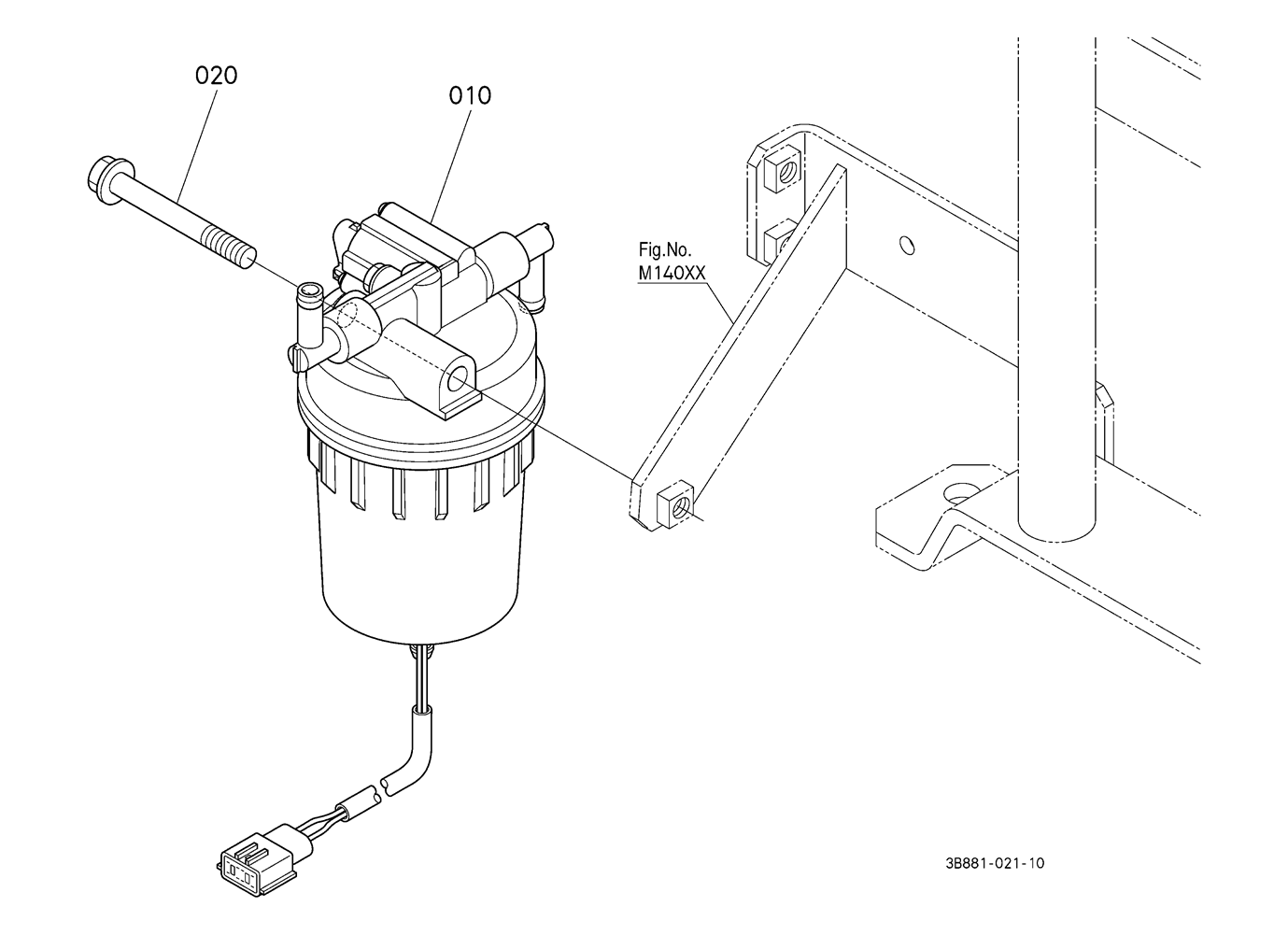 020
010
Fig.No.
M140XX
3B881-021-10